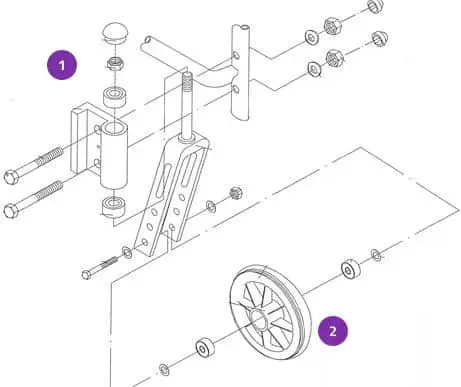 1

2